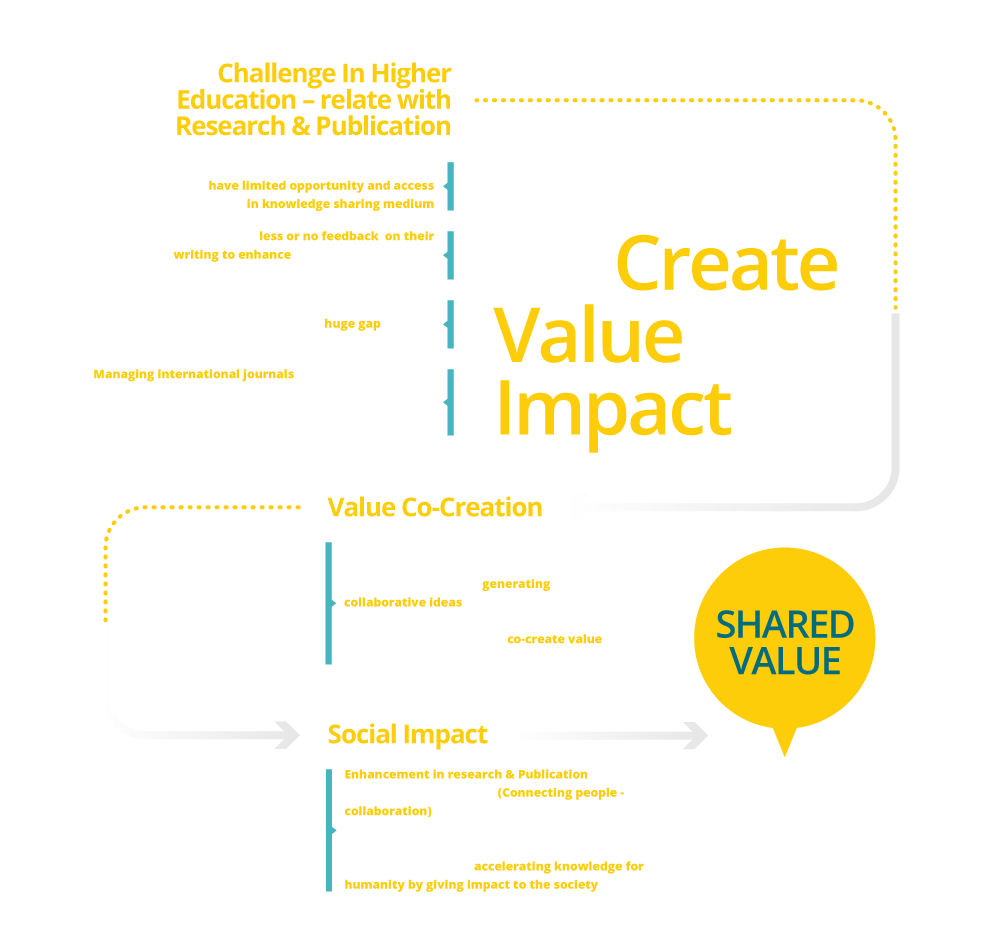 Challenge In Higher Education – relate with Research & Publication

have limited opportunity and access in knowledge sharing medium

less or no feedback on their writing to enhance

huge gap

Managing international journals

Create Value Impact

Value Co-Creation

generating collaborative ideas

co-create value

SHARED VALUE

Social Impact

Enhancement in research & Publication (Connecting people - collaboration)

accelerating knowledge for humanity by giving impact to the society